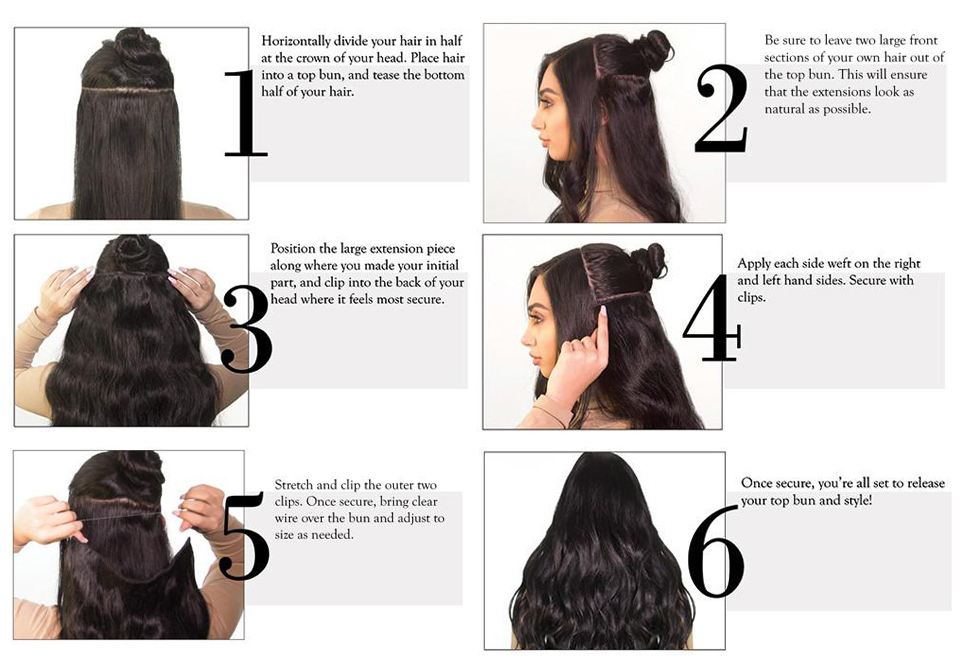 1
Horizontally divide your hair in half at the crown of your head. Place hair into a top bun, and tease the bottom half of your hair.

2
Be sure to leave two large front sections of your own hair out of the top bun. This will ensure that the extensions look as natural as possible.

3
Position the large extension piece along where you made your initial part, and clip into the back of your head where it feels most secure.

4
Apply each side weft on the right and left hand sides. Secure with clips.

5
Stretch and clip the outer two clips. Once secure, bring clear wire over the bun and adjust to size as needed.

6
Once secure, you're all set to release your top bun and style!